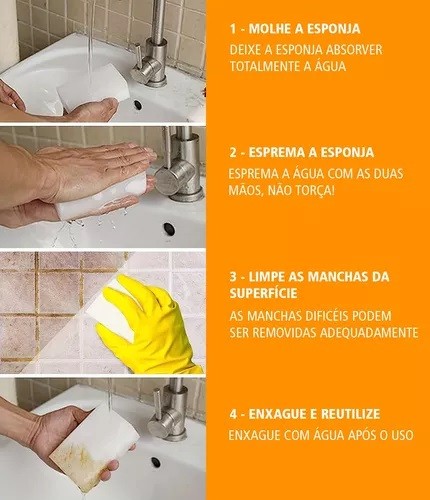 1 - MOLHE A ESPONJA

DEIXE A ESPONJA ABSORVER TOTALMENTE A ÁGUA

2 - ESPREMA A ESPONJA

ESPREMA A ÁGUA COM AS DUAS MÃOS, NÃO TORÇA!

3 - LIMPE AS MANCHAS DA SUPERFÍCIE

AS MANCHAS DIFICÉIS PODEM SER REMOVIDAS ADEQUADAMENTE

4 - ENXAGUE E REUTILIZE

ENXAGUE COM ÁGUA APÓS O USO