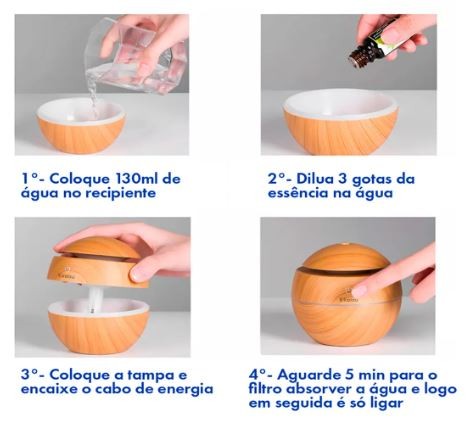 1°- Coloque 130ml de água no recipiente

2°- Dilua 3 gotas da essência na água

3°- Coloque a tampa e encaixe o cabo de energia

4°- Aguarde 5 min para o filtro absorver a água e logo em seguida é só ligar